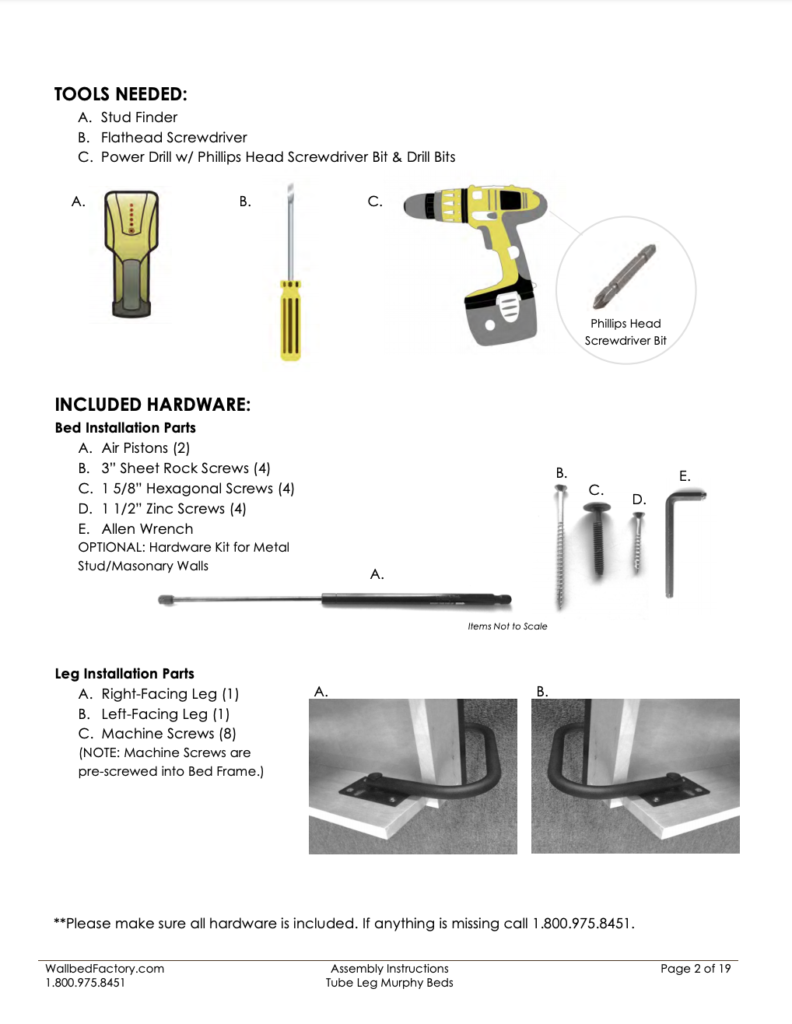 TOOLS NEEDED:
A. Stud Finder
B. Flathead Screwdriver
C. Power Drill w/ Phillips Head Screwdriver Bit & Drill Bits

A.
B.
C.
Phillips Head Screwdriver Bit

INCLUDED HARDWARE:
Bed Installation Parts
A. Air Pistons (2)
B. 3" Sheet Rock Screws (4)
C. 1 5/8" Hexagonal Screws (4)
D. 1 1/2" Zinc Screws (4)
E. Allen Wrench
OPTIONAL: Hardware Kit for Metal Stud/Masonary Walls

A.
B.
C.
D.
E.
Items Not to Scale

Leg Installation Parts
A. Right-Facing Leg (1)
B. Left-Facing Leg (1)
C. Machine Screws (8)
(NOTE: Machine Screws are pre-screwed into Bed Frame.)

A.
B.

**Please make sure all hardware is included. If anything is missing call 1.800.975.8451.

WallbedFactory.com
1.800.975.8451
Assembly Instructions
Tube Leg Murphy Beds
Page 2 of 19